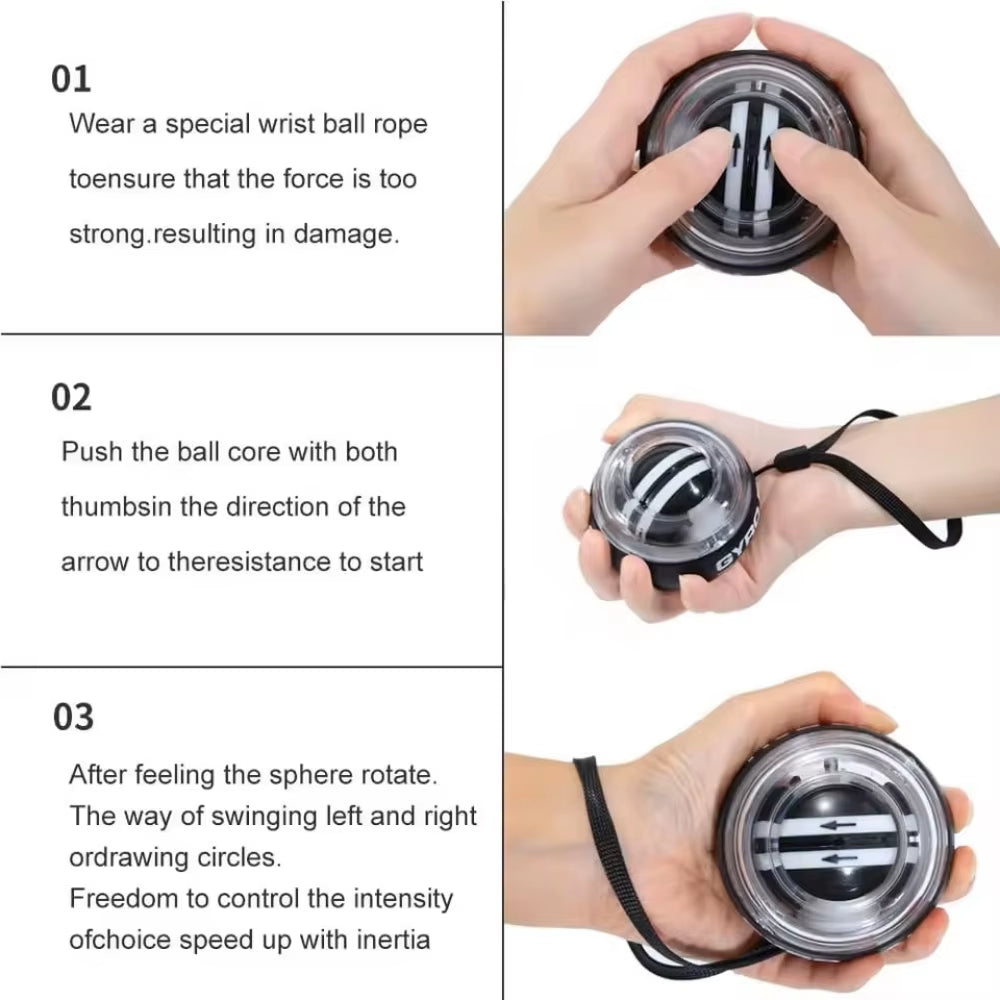 01
Wear a special wrist ball rope toensure that the force is too strong.resulting in damage.

02
Push the ball core with both thumbsin the direction of the arrow to theresistance to start

GYRO

03
After feeling the sphere rotate.
The way of swinging left and right ordrawing circles.
Freedom to control the intensity ofchoice speed up with inertia